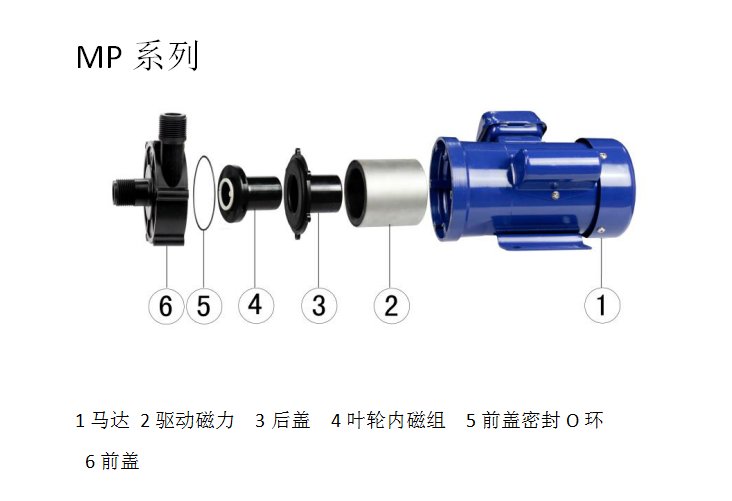 MP 系列

6 5 4 3 2 1

1 马达 2 驱动磁力 3 后盖 4 叶轮内磁组 5 前盖密封 O 环
6 前盖